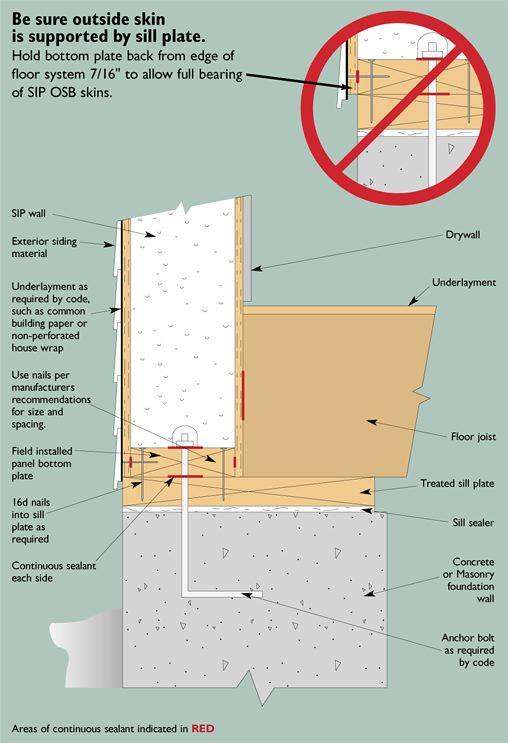 Be sure outside skin is supported by sill plate.
Hold bottom plate back from edge of floor system 7/16" to allow full bearing of SIP OSB skins.

SIP wall

Exterior siding material

Underlayment as required by code, such as common building paper or non-perforated house wrap

Use nails per manufacturers recommendations for size and spacing.

Field installed panel bottom plate

16d nails into sill plate as required

Continuous sealant each side

Drywall

Underlayment

Floor joist

Treated sill plate

Sill sealer

Concrete or Masonry foundation wall

Anchor bolt as required by code

Areas of continuous sealant indicated in RED